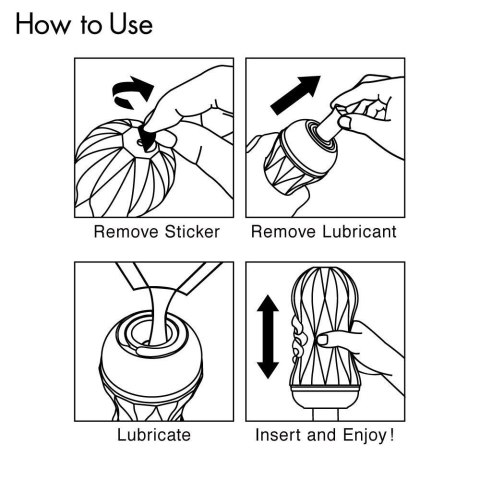 How to Use

Remove Sticker

Remove Lubricant

Lubricate

Insert and Enjoy!